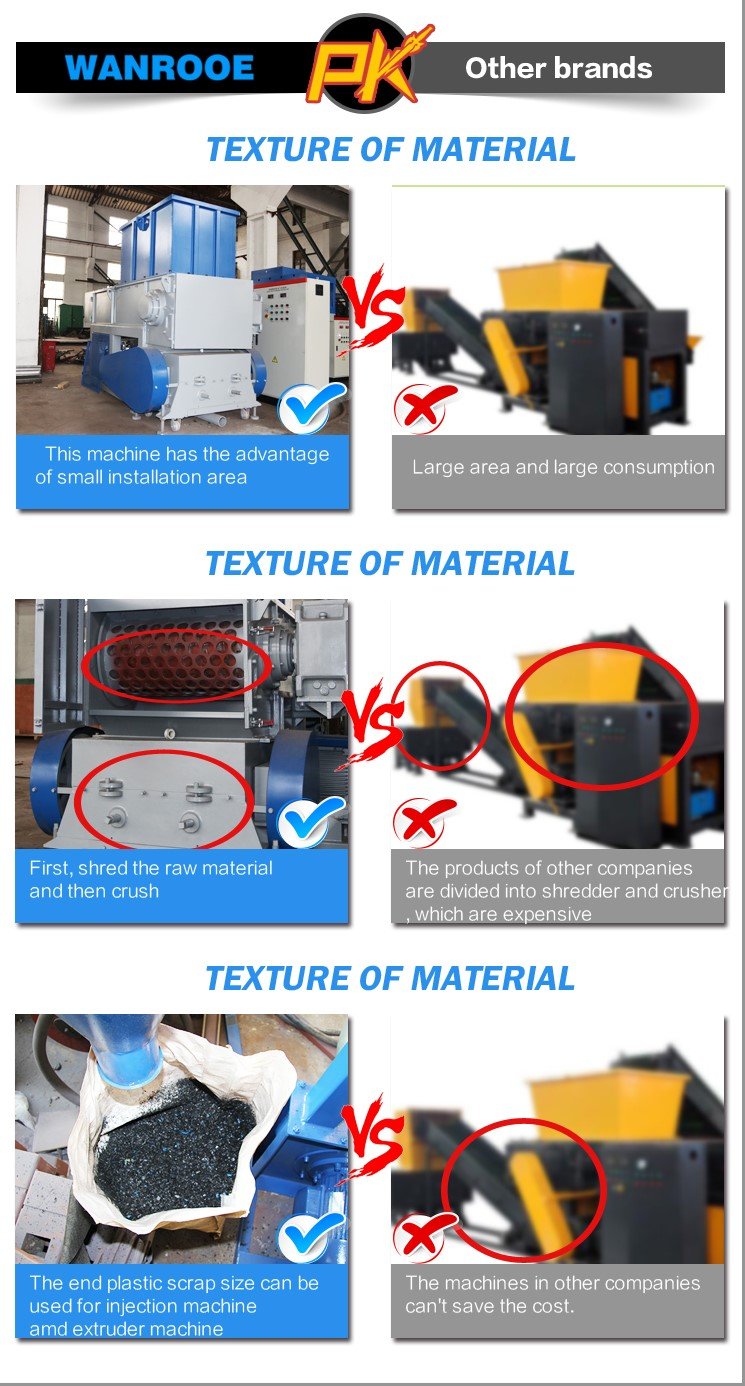 WANROOE PK Other brands

TEXTURE OF MATERIAL

VS

This machine has the advantage of small installation area

Large area and large consumption

TEXTURE OF MATERIAL

VS

First, shred the raw material and then crush

The products of other companies are divided into shredder and crusher , which are expensive

TEXTURE OF MATERIAL

VS

The end plastic scrap size can be used for injection machine amd extruder machine

The machines in other companies can't save the cost.