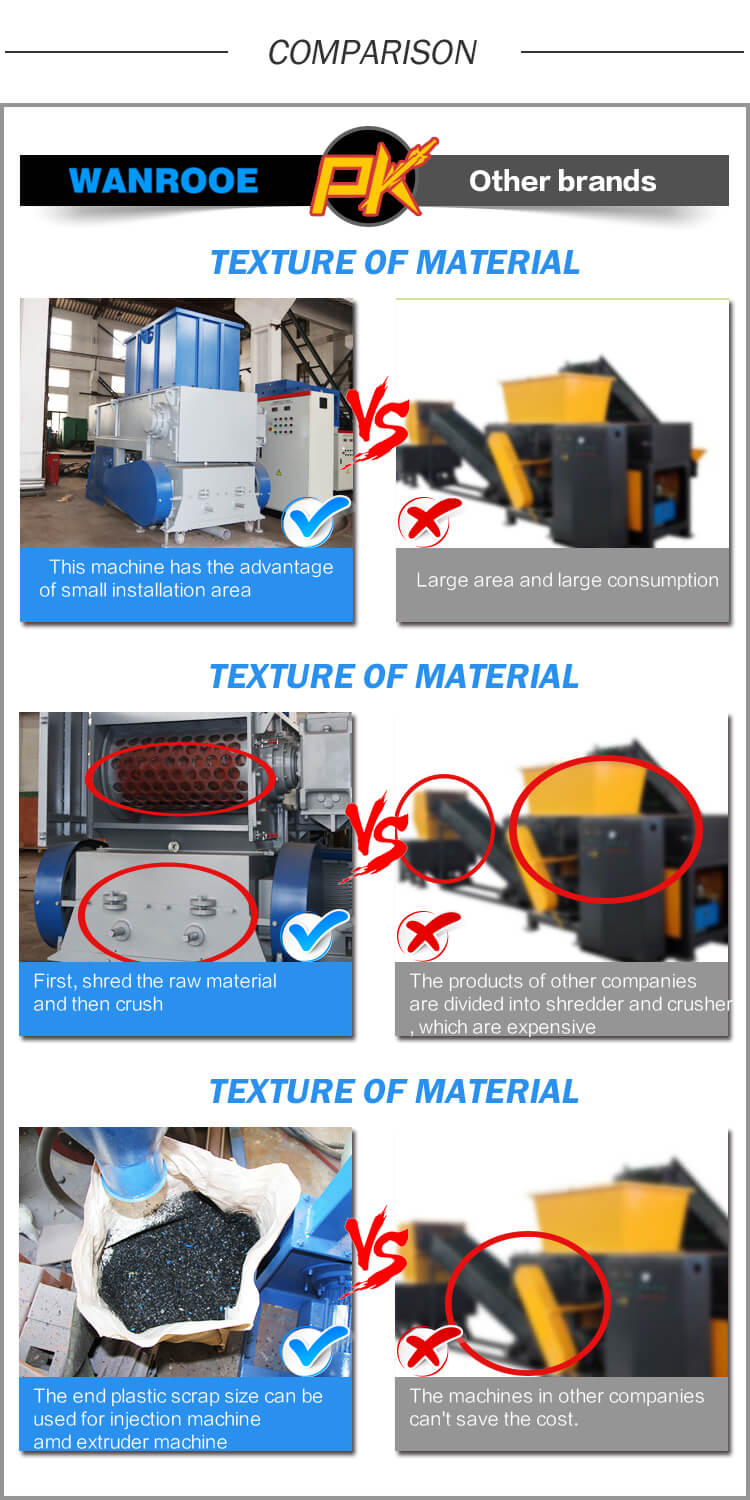 COMPARISON

WANROOE

PK

Other brands

TEXTURE OF MATERIAL

VS

This machine has the advantage of small installation area

Large area and large consumption

TEXTURE OF MATERIAL

VS

First, shred the raw material and then crush

The products of other companies are divided into shredder and crusher , which are expensive

TEXTURE OF MATERIAL

VS

The end plastic scrap size can be used for injection machine amd extruder machine

The machines in other companies can't save the cost.