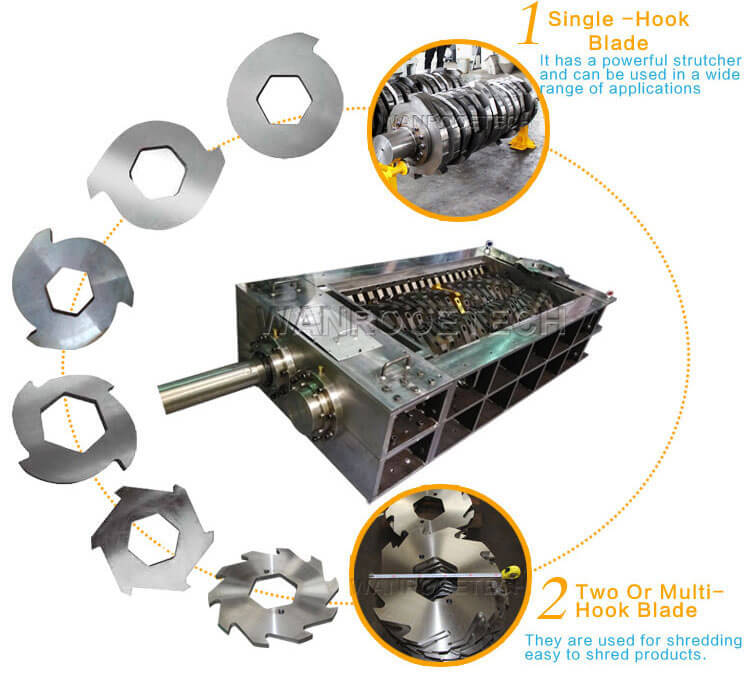 1 Single -Hook Blade

It has a powerful strutcher and can be used in a wide range of applications

WANROOETECH

WANROOETECH

WANROOETECH

2 Two Or Multi-Hook Blade

They are used for shredding easy to shred products.