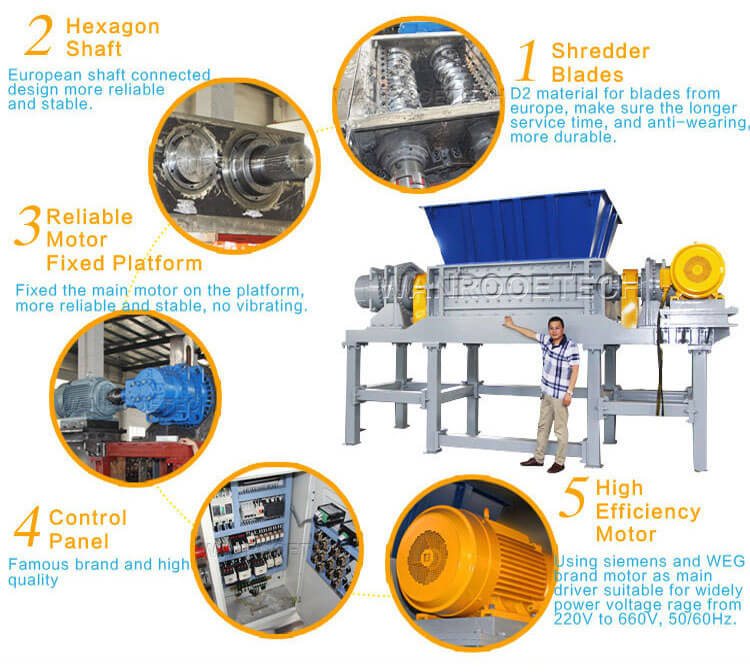 2 Hexagon Shaft

European shaft connected design more reliable and stable.

1 Shredder Blades

D2 material for blades from europe, make sure the longer service time, and anti-wearing, more durable.

3 Reliable Motor Fixed Platform

Fixed the main motor on the platform, more reliable and stable, no vibrating.

WANROOETECH

4 Control Panel

Famous brand and high quality

5 High Efficiency Motor

Using siemens and WEG brand motor as main driver suitable for widely power voltage rage from 220V to 660V, 50/60Hz.